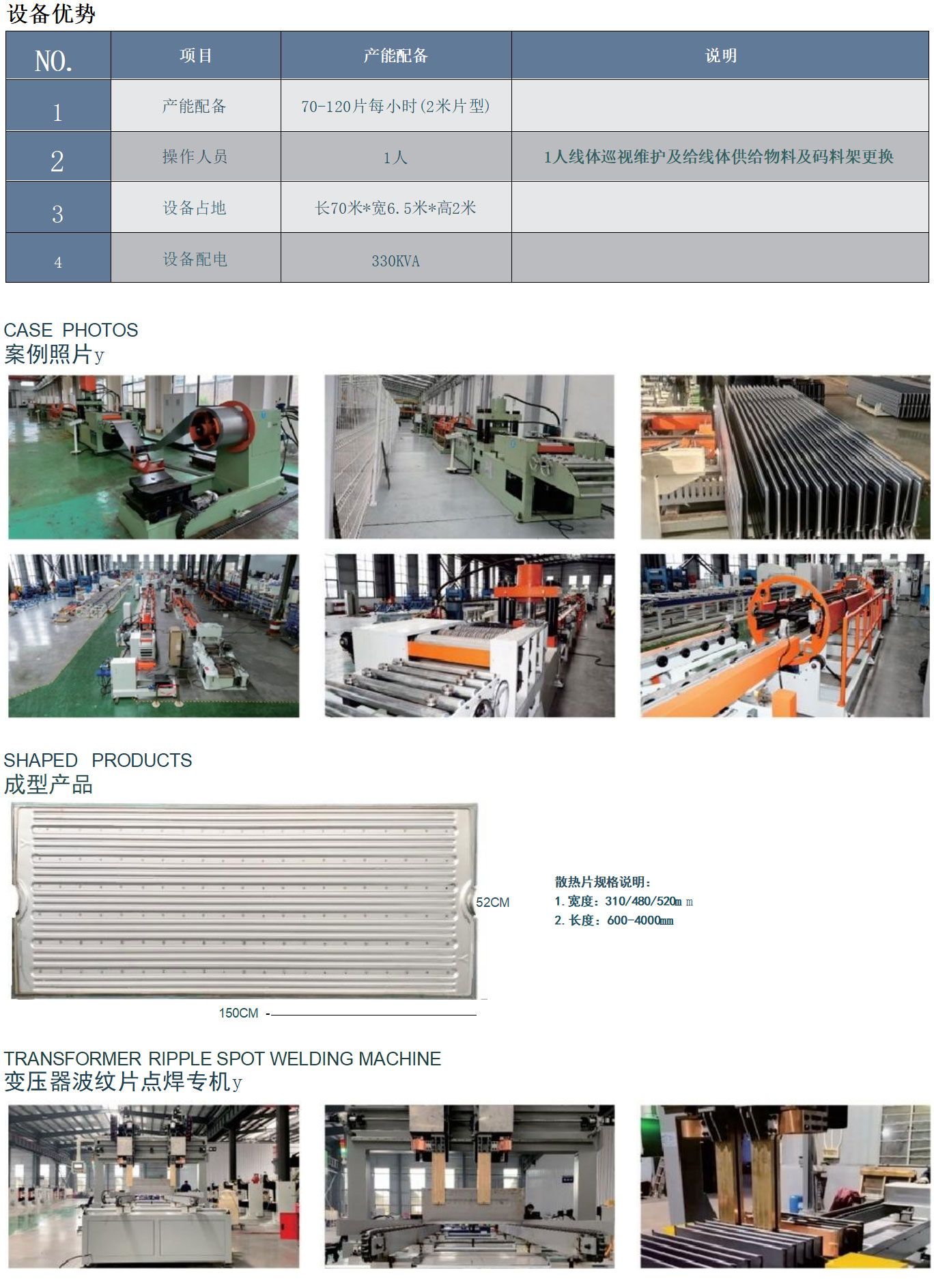 设备优势

| NO. | 项目 | 产能配备 | 说明 |
|---|---|---|---|
| 1 | 产能配备 | 70-120片每小时(2米片型) | |
| 2 | 操作人员 | 1人 | 1人线体巡视维护及给线体供给物料及码料架更换 |
| 3 | 设备占地 | 长70米*宽6.5米*高2米 | |
| 4 | 设备配电 | 330KVA | |

CASE PHOTOS
案例照片y

SHAPED PRODUCTS
成型产品

52CM

150CM

散热片规格说明:
1. 宽度: 310/480/520m m
2. 长度: 600-4000mm

TRANSFORMER RIPPLE SPOT WELDING MACHINE
变压器波纹片点焊专机y